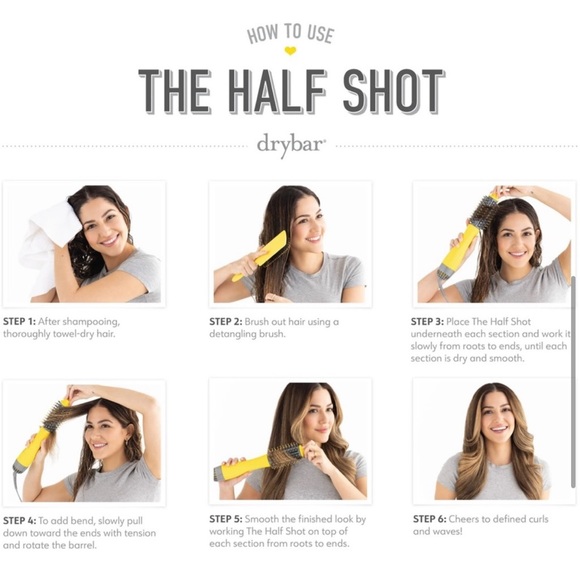 HOW TO USE

THE HALF SHOT

drybar

STEP 1: After shampooing, thoroughly towel-dry hair.

STEP 2: Brush out hair using a detangling brush.

STEP 3: Place The Half Shot underneath each section and work it slowly from roots to ends, until each section is dry and smooth.

STEP 4: To add bend, slowly pull down toward the ends with tension and rotate the barrel.

STEP 5: Smooth the finished look by working The Half Shot on top of each section from roots to ends.

STEP 6: Cheers to defined curls and waves!